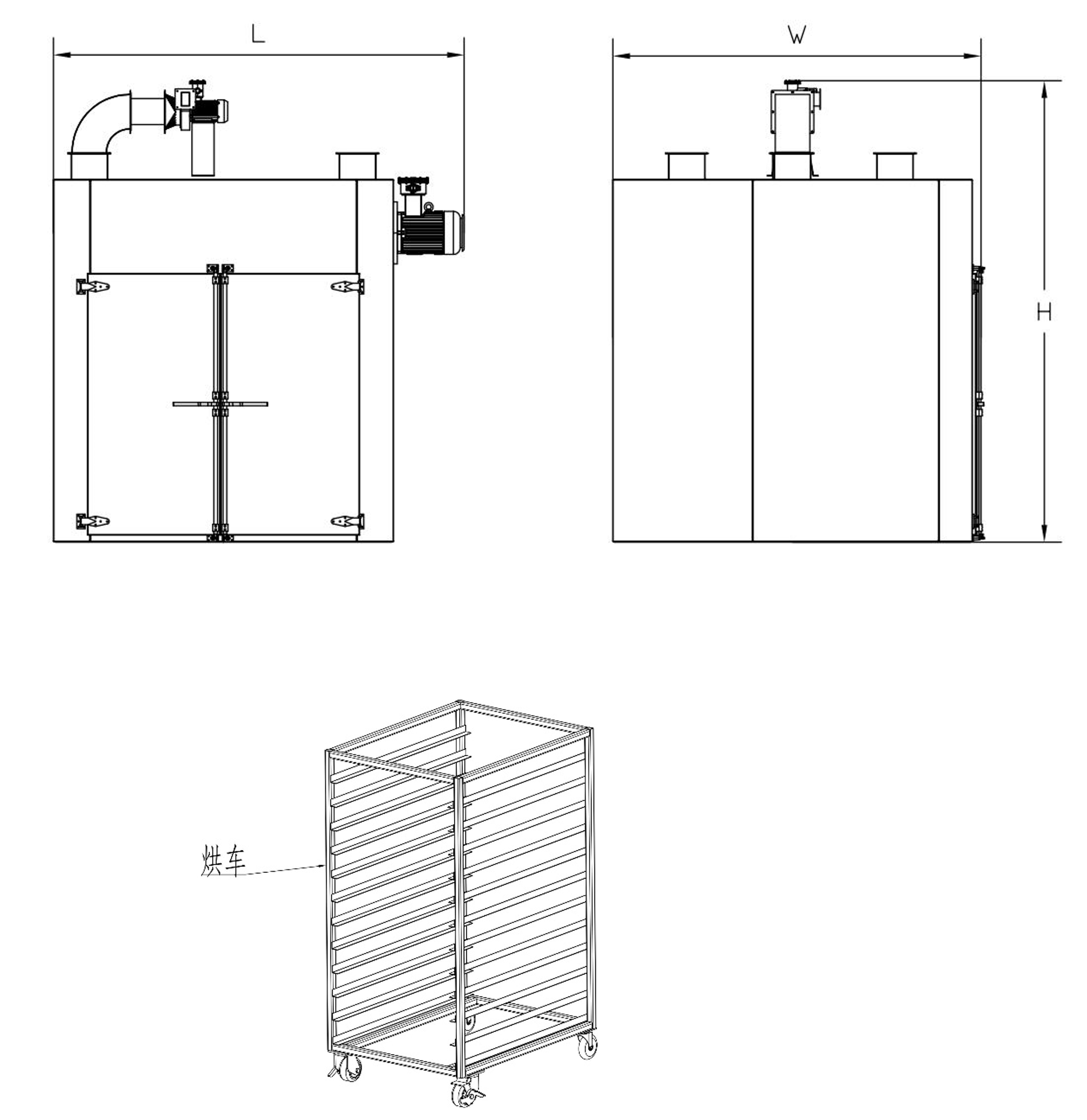 L

W

H

烘车